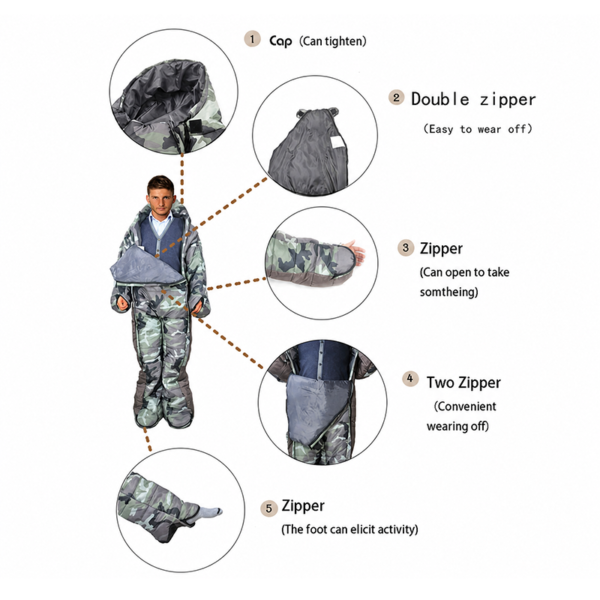 1 Cap (Can tighten)

2 Double zipper

(Easy to wear off)

3 Zipper

(Can open to take somtheing)

4 Two Zipper

(Convenient wearing off)

5 Zipper

(The foot can elicit activity)